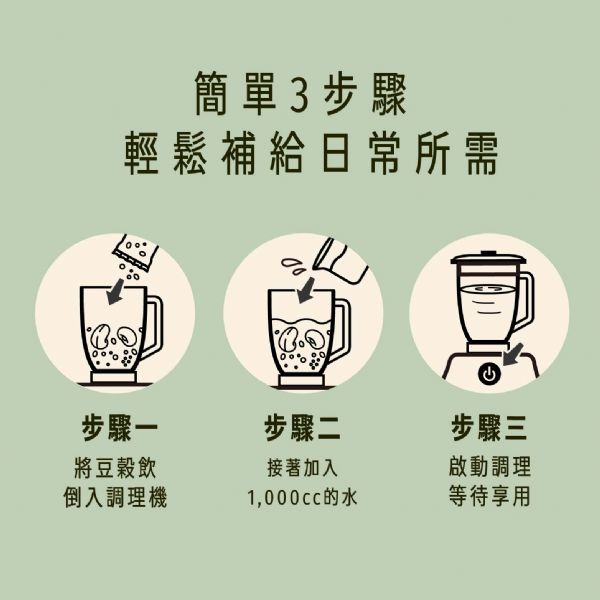 簡單3步驟
輕鬆補給日常所需

步驟一
將豆穀飲
倒入調理機

步驟二
接著加入
1,000cc的水

步驟三
啟動調理
等待享用